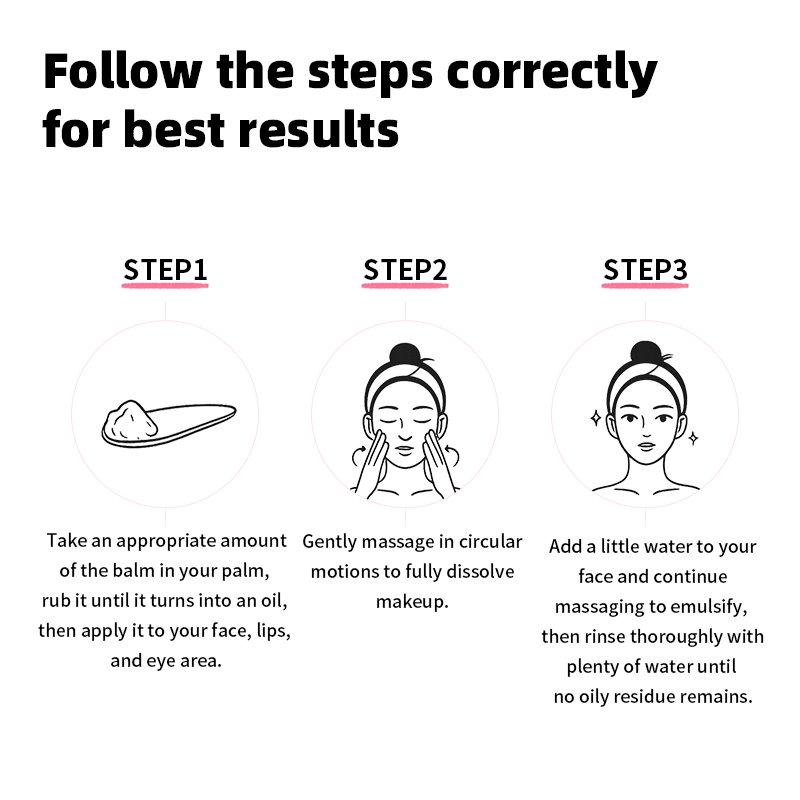 Follow the steps correctly for best results

STEP1

Take an appropriate amount of the balm in your palm, rub it until it turns into an oil, then apply it to your face, lips, and eye area.

STEP2

Gently massage in circular motions to fully dissolve makeup.

STEP3

Add a little water to your face and continue massaging to emulsify, then rinse thoroughly with plenty of water until no oily residue remains.